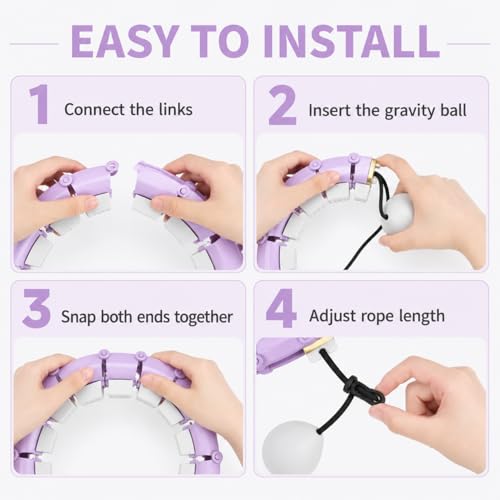 EASY TO INSTALL

1 Connect the links

2 Insert the gravity ball

3 Snap both ends together

4 Adjust rope length