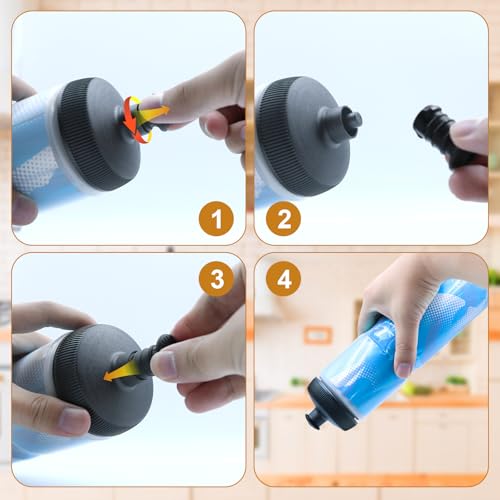 1
2
3
4