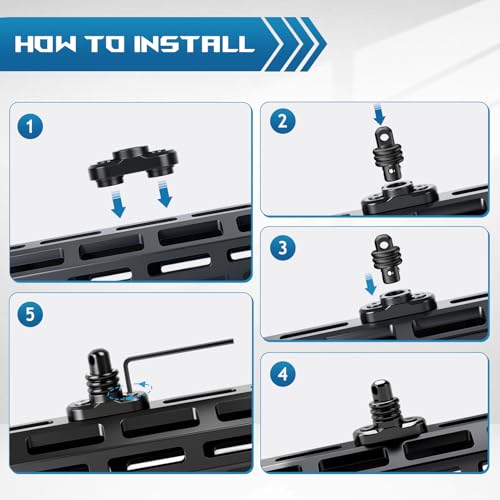 HOW TO INSTALL

1

2

3

5

4