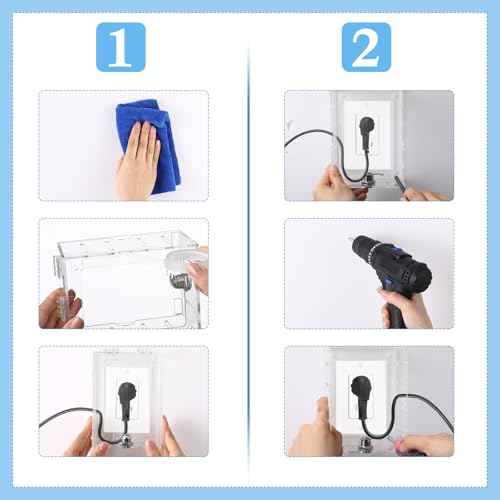 1

2