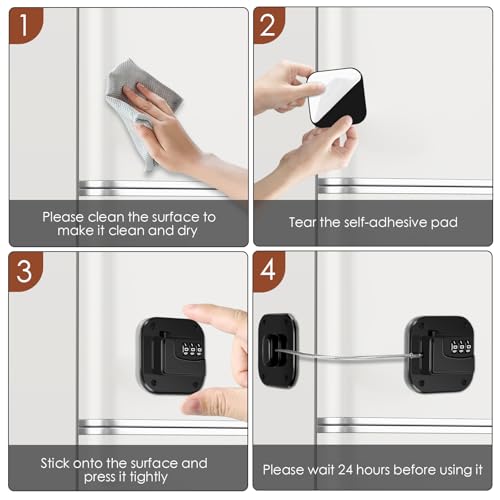 1

Please clean the surface to make it clean and dry

2

Tear the self-adhesive pad

3

Stick onto the surface and press it tightly

4

Please wait 24 hours before using it