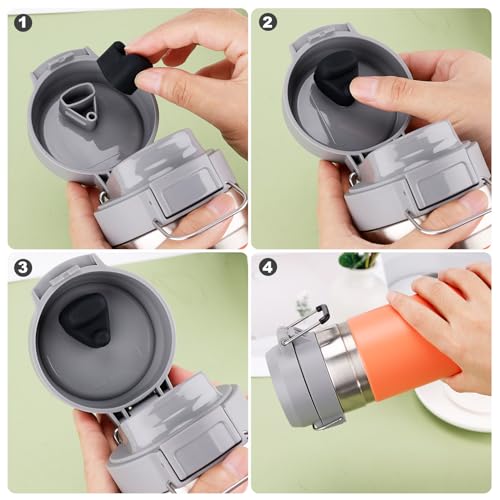 1

2

3

4