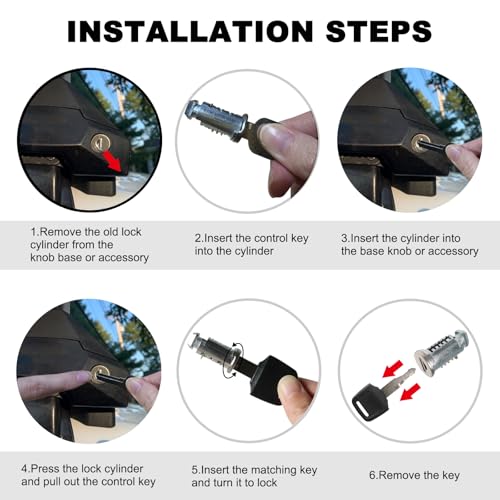 INSTALLATION STEPS

1.Remove the old lock cylinder from the knob base or accessory

2.Insert the control key into the cylinder

3.Insert the cylinder into the base knob or accessory

4.Press the lock cylinder and pull out the control key

5.Insert the matching key and turn it to lock

6.Remove the key