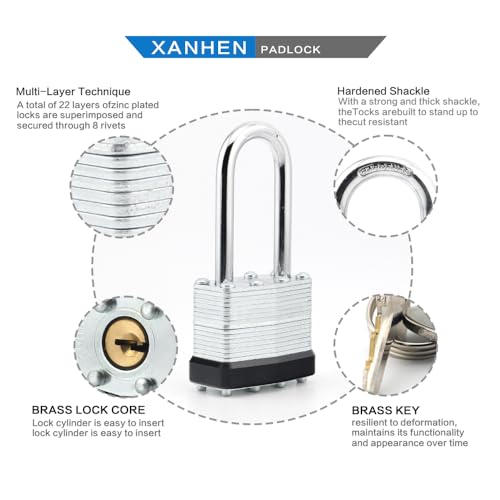 XANHEN PADLOCK

Multi-Layer Technique
A total of 22 layers ofzinc plated locks are superimposed and secured through 8 rivets

Hardened Shackle
With a strong and thick shackle, theTocks arebuilt to stand up to thecut resistant

BRASS LOCK CORE
Lock cylinder is easy to insert lock cylinder is easy to insert

BRASS KEY
resilient to deformation, maintains its functionality and appearance over time