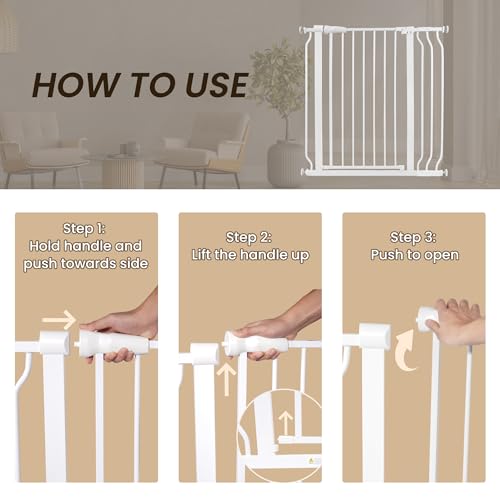 HOW TO USE

Step 1:
Hold handle and push towards side

Step 2:
Lift the handle up

Step 3:
Push to open