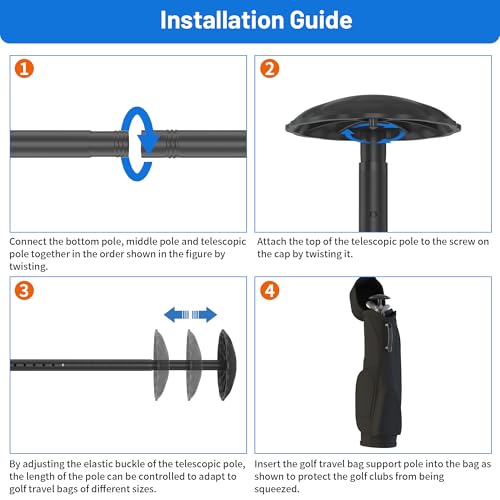 Installation Guide

1

Connect the bottom pole, middle pole and telescopic pole together in the order shown in the figure by twisting.

2

Attach the top of the telescopic pole to the screw on the cap by twisting it.

3

By adjusting the elastic buckle of the telescopic pole, the length of the pole can be controlled to adapt to golf travel bags of different sizes.

4

Insert the golf travel bag support pole into the bag as shown to protect the golf clubs from being squeezed.