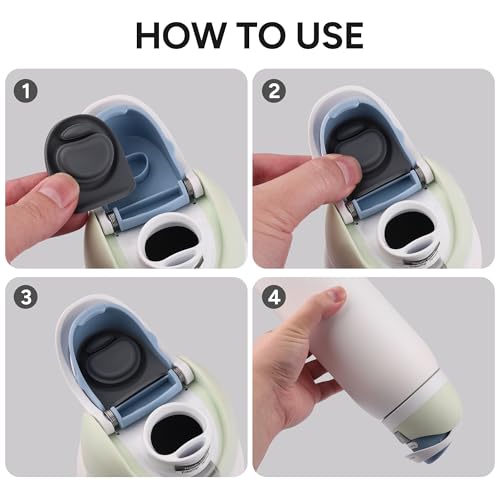 HOW TO USE

1

2

3

4