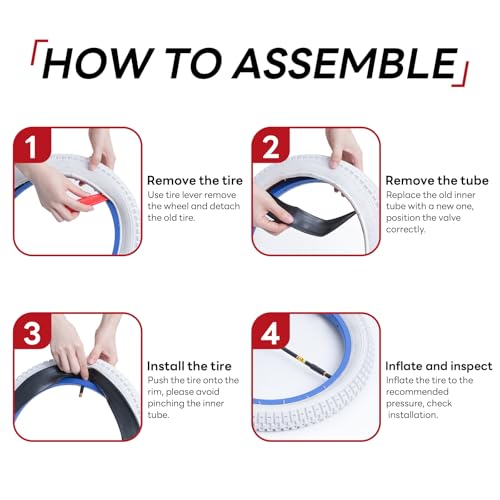 HOW TO ASSEMBLE

1

Remove the tire
Use tire lever remove the wheel and detach the old tire.

2

Remove the tube
Replace the old inner tube with a new one, position the valve correctly.

3

Install the tire
Push the tire onto the rim, please avoid pinching the inner tube.

4

Inflate and inspect
Inflate the tire to the recommended pressure, check installation.