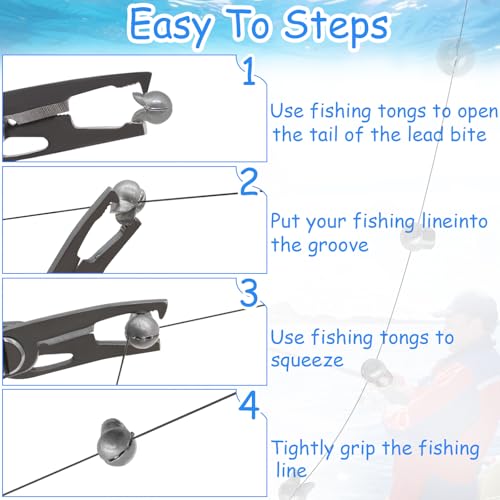 Easy To Steps

1

Use fishing tongs to open the tail of the lead bite

2

Put your fishing lineinto the groove

3

Use fishing tongs to squeeze

4

Tightly grip the fishing line