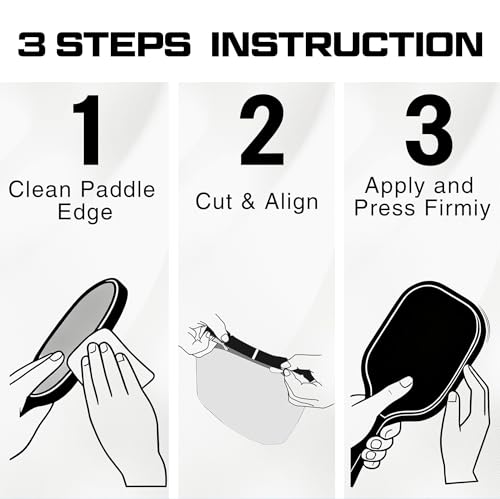 3 STEPS INSTRUCTION

1

Clean Paddle Edge

2

Cut & Align

3

Apply and Press Firmiy