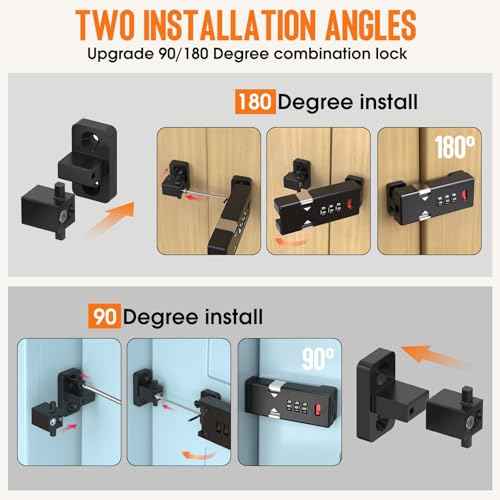 TWO INSTALLATION ANGLES
Upgrade 90/180 Degree combination lock

180 Degree install

180°

90 Degree install

90°