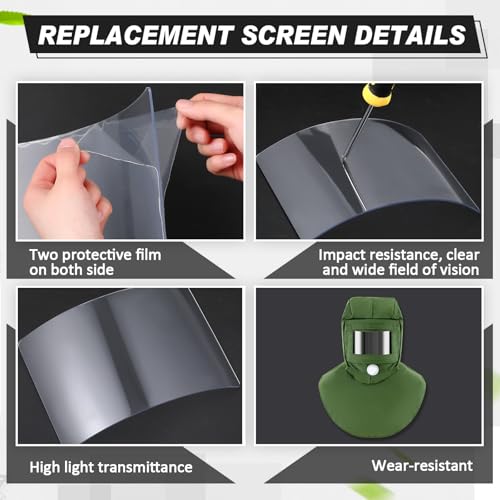 REPLACEMENT SCREEN DETAILS

Two protective film on both side

Impact resistance, clear and wide field of vision

High light transmittance

Wear-resistant