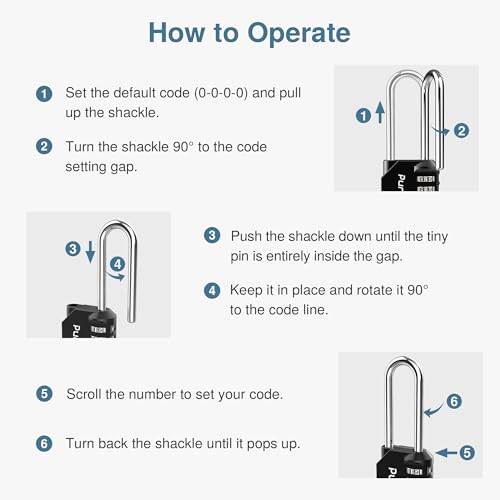 How to Operate

1 Set the default code (0-0-0-0) and pull up the shackle.

2 Turn the shackle 90° to the code setting gap.

1

2

Pur

3

4

Pur

3 Push the shackle down until the tiny pin is entirely inside the gap.

4 Keep it in place and rotate it 90° to the code line.

5 Scroll the number to set your code.

6 Turn back the shackle until it pops up.

6

5

Pu