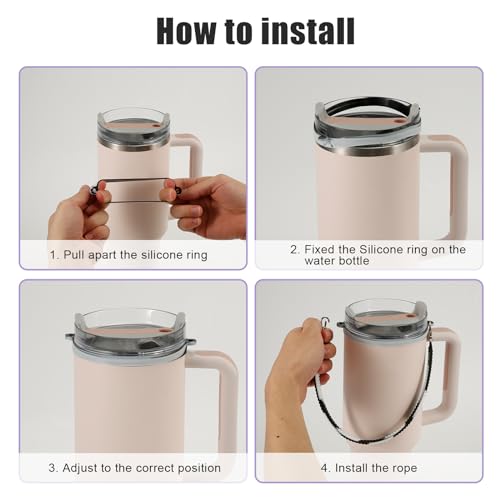 How to install

1. Pull apart the silicone ring

2. Fixed the Silicone ring on the water bottle

3. Adjust to the correct position

4. Install the rope