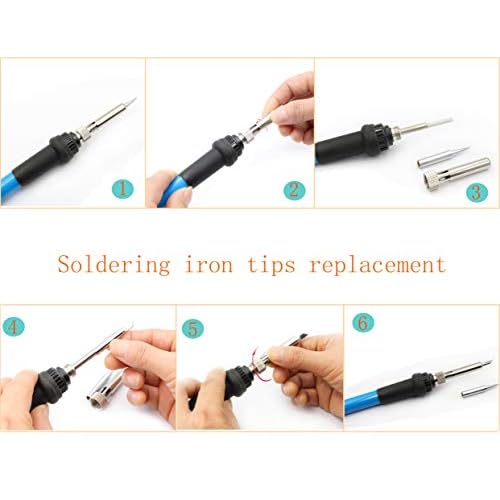 1

2

3

Soldering iron tips replacement

4

5

6