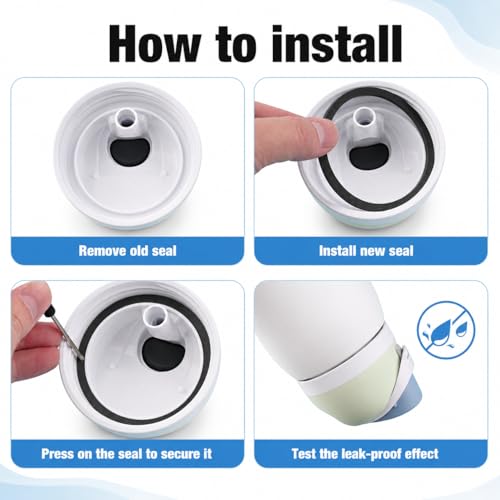 How to install

Remove old seal

Install new seal

Press on the seal to secure it

Test the leak-proof effect