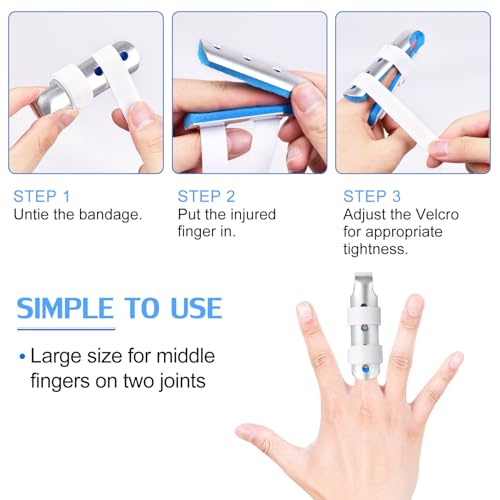 STEP 1
Untie the bandage.

STEP 2
Put the injured finger in.

STEP 3
Adjust the Velcro for appropriate tightness.

SIMPLE TO USE

• Large size for middle fingers on two joints