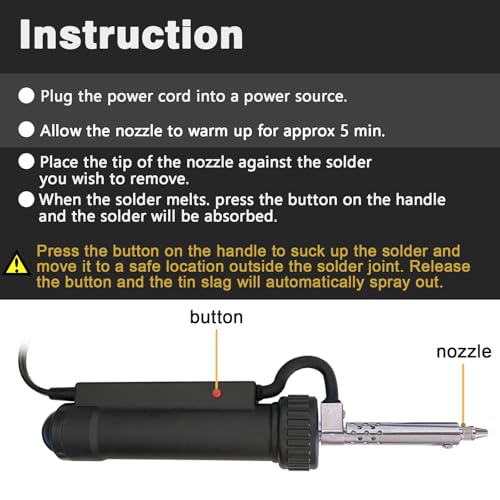 Instruction

Plug the power cord into a power source.

Allow the nozzle to warm up for approx 5 min.

Place the tip of the nozzle against the solder you wish to remove.

When the solder melts. press the button on the handle and the solder will be absorbed.

Press the button on the handle to suck up the solder and move it to a safe location outside the solder joint. Release the button and the tin slag will automatically spray out.

button

nozzle