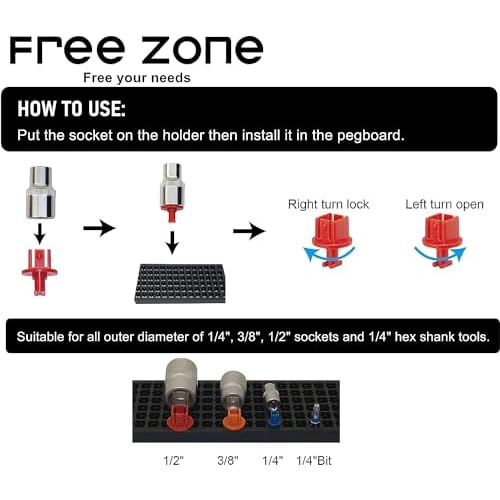 Free zone
Free your needs

HOW TO USE:
Put the socket on the holder then install it in the pegboard.

Right turn lock

Left turn open

Suitable for all outer diameter of 1/4", 3/8", 1/2" sockets and 1/4" hex shank tools.

1/2"

3/8"

1/4"

1/4"Bit