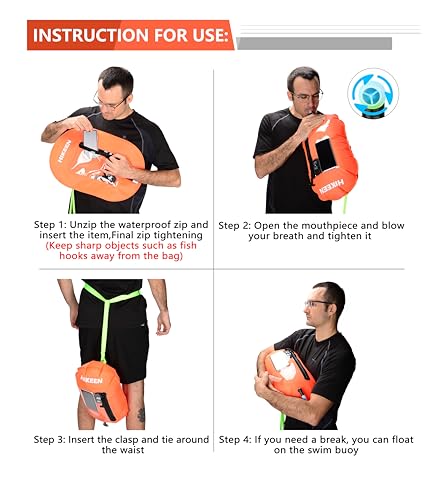 INSTRUCTION FOR USE:

HIKEEN

Step 1: Unzip the waterproof zip and insert the item,Final zip tightening
(Keep sharp objects such as fish hooks away from the bag)

HIKEEN

Step 2: Open the mouthpiece and blow your breath and tighten it

HIKEEN

Step 3: Insert the clasp and tie around the waist

Step 4: If you need a break, you can float on the swim buoy