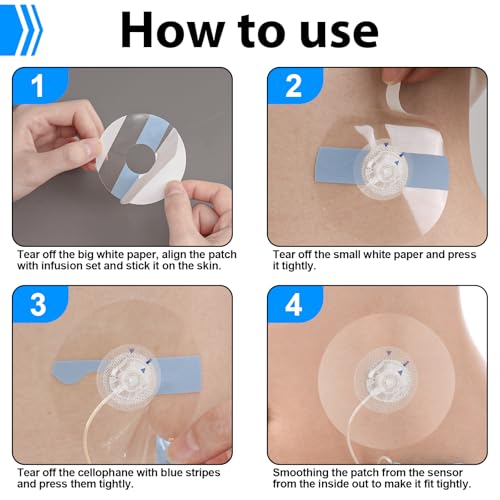 How to use

1

Tear off the big white paper, align the patch with infusion set and stick it on the skin.

2

Tear off the small white paper and press it tightly.

3

Tear off the cellophane with blue stripes and press them tightly.

4

Smoothing the patch from the sensor from the inside out to make it fit tightly.