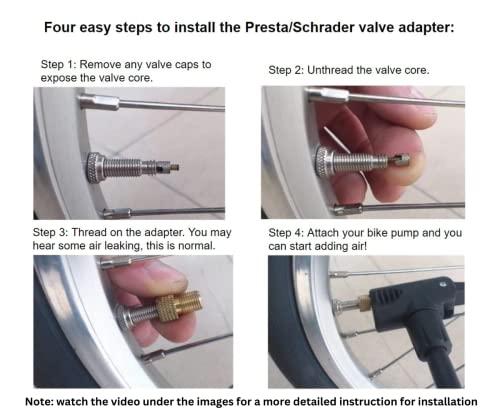 Four easy steps to install the Presta/Schrader valve adapter:

Step 1: Remove any valve caps to expose the valve core.

Step 2: Unthread the valve core.

Step 3: Thread on the adapter. You may hear some air leaking, this is normal.

Step 4: Attach your bike pump and you can start adding air!

Note: watch the video under the images for a more detailed instruction for installation