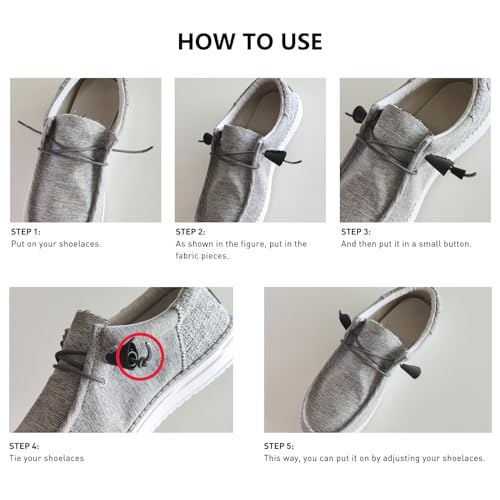 HOW TO USE

STEP 1:
Put on your shoelaces.

STEP 2:
As shown in the figure, put in the fabric pieces.

STEP 3:
And then put it in a small button.

STEP 4:
Tie your shoelaces

STEP 5:
This way, you can put it on by adjusting your shoelaces.