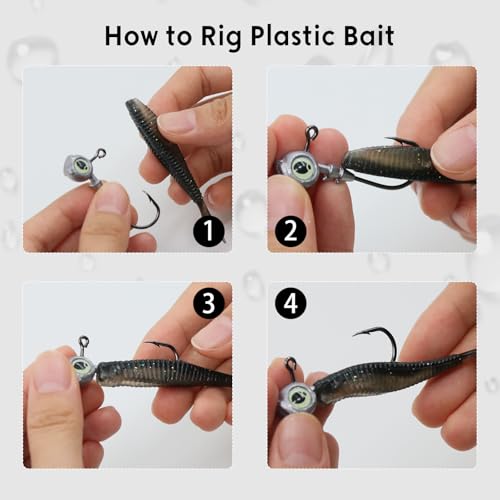 How to Rig Plastic Bait

1

2

3

4