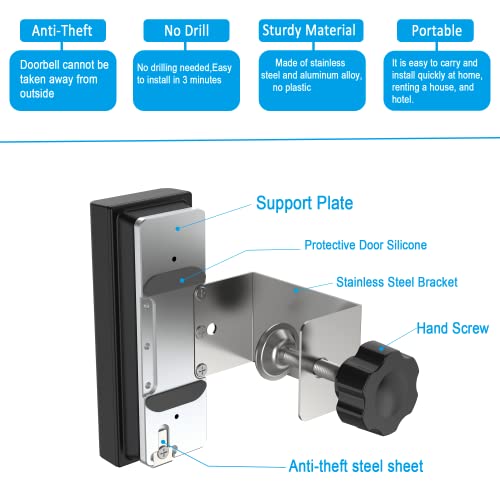 Anti-Theft

Doorbell cannot be taken away from outside

No Drill

No drilling needed,Easy to install in 3 minutes

Sturdy Material

Made of stainless steel and aluminum alloy, no plastic

Portable

It is easy to carry and install quickly at home, renting a house, and hotel.

Support Plate

Protective Door Silicone

Stainless Steel Bracket

Hand Screw

Anti-theft steel sheet