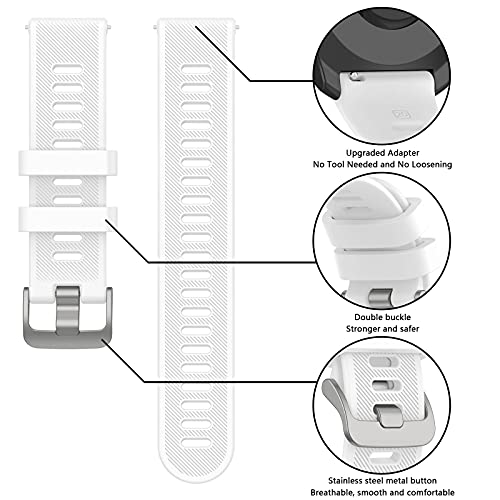 Upgraded Adapter
No Tool Needed and No Loosening

Double buckle
Stronger and safer

Stainless steel metal button
Breathable, smooth and comfortable