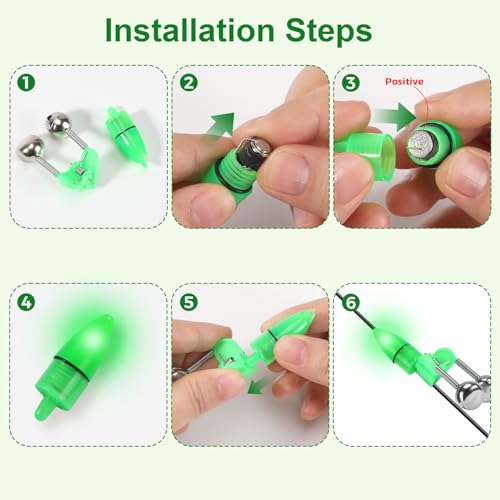 Installation Steps

1

2

3

Positive

4

5

6