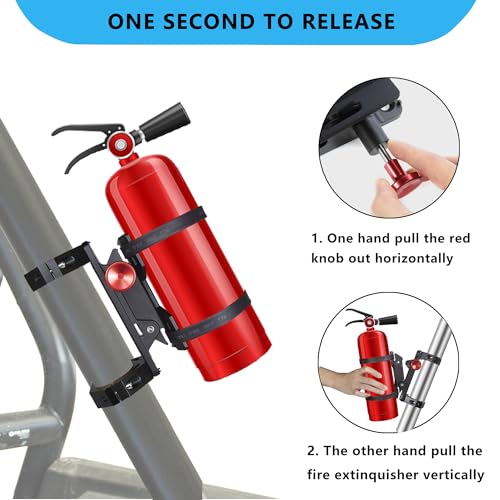 ONE SECOND TO RELEASE

1. One hand pull the red knob out horizontally

2. The other hand pull the fire extinquisher vertically