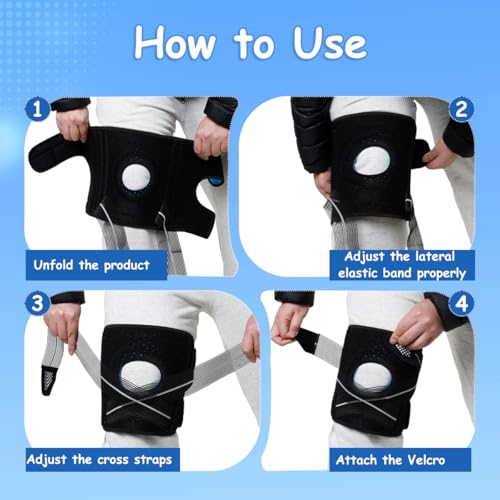 How to Use

1
Unfold the product

2
Adjust the lateral elastic band properly

3
Adjust the cross straps

4
Attach the Velcro