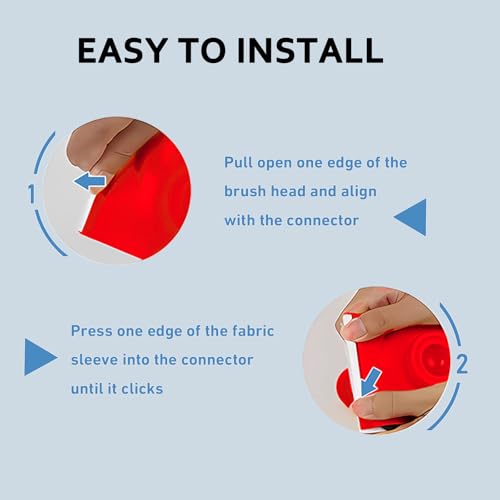 EASY TO INSTALL

1

Pull open one edge of the brush head and align with the connector

Press one edge of the fabric sleeve into the connector until it clicks

2