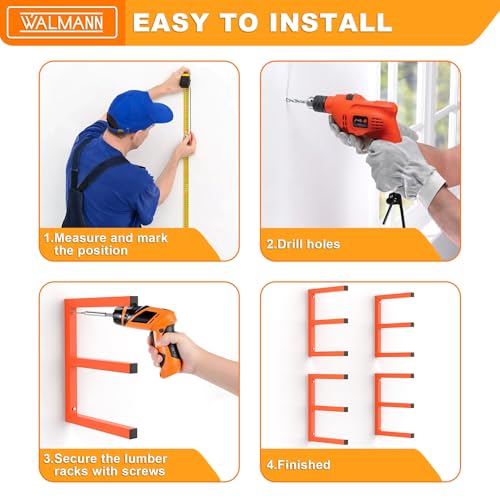 WALMANN

EASY TO INSTALL

1.Measure and mark the position

2.Drill holes

3.Secure the lumber racks with screws

4.Finished