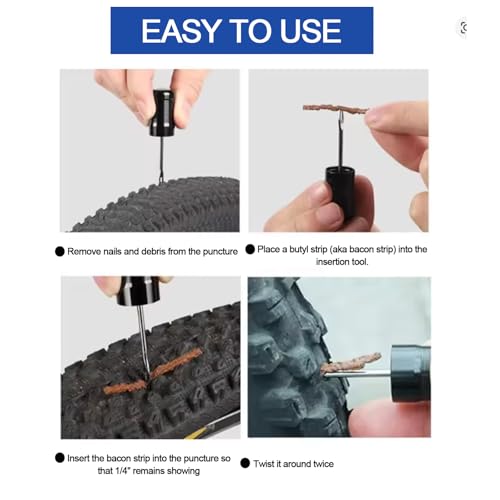 EASY TO USE

● Remove nails and debris from the puncture

● Place a butyl strip (aka bacon strip) into the insertion tool.

● Insert the bacon strip into the puncture so that 1/4" remains showing

● Twist it around twice