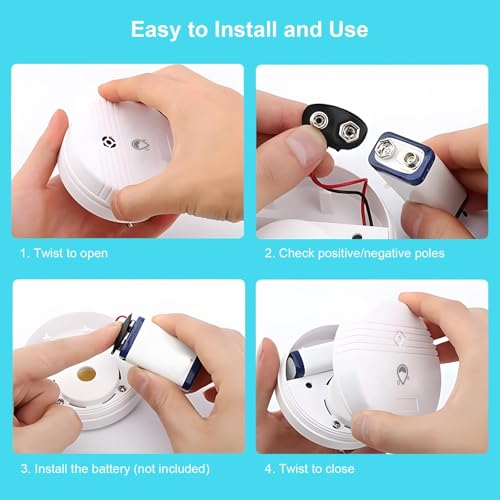 Easy to Install and Use

1. Twist to open

2. Check positive/negative poles

3. Install the battery (not included)

4. Twist to close