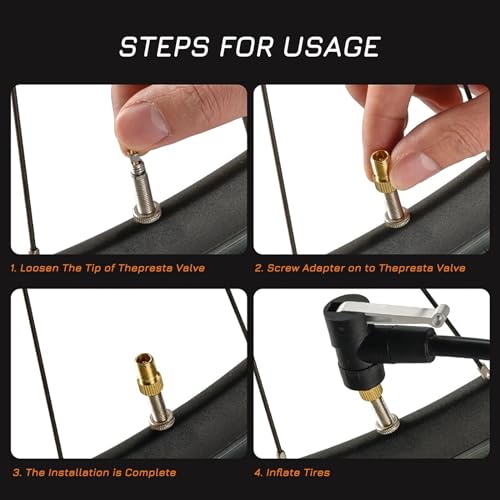 STEPS FOR USAGE

1. Loosen The Tip of Thepresta Valve

2. Screw Adapter on to Thepresta Valve

3. The Installation is Complete

4. Inflate Tires