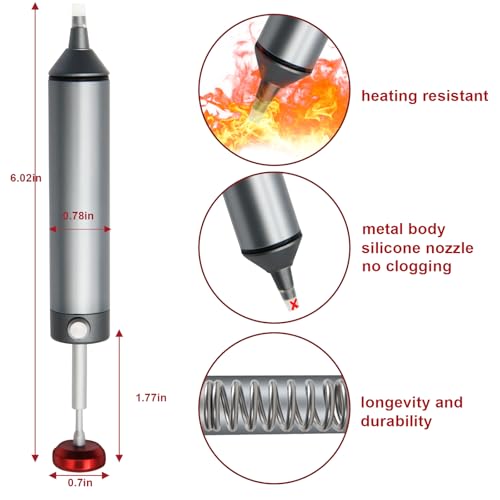 6.02in

0.78in

1.77in

0.7in

heating resistant

metal body
silicone nozzle
no clogging

longevity and
durability