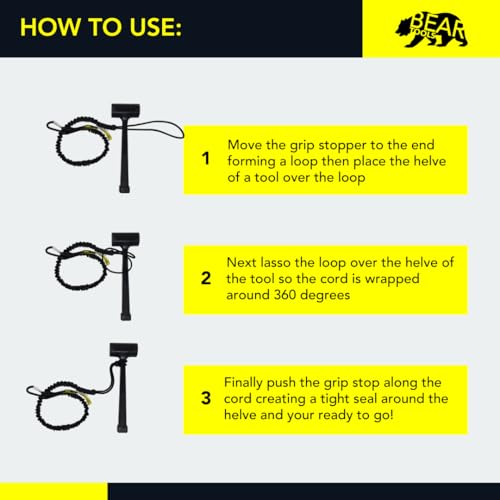 HOW TO USE:

BEAR TOOLS

1 Move the grip stopper to the end forming a loop then place the helve of a tool over the loop

2 Next lasso the loop over the helve of the tool so the cord is wrapped around 360 degrees

3 Finally push the grip stop along the cord creating a tight seal around the helve and your ready to go!