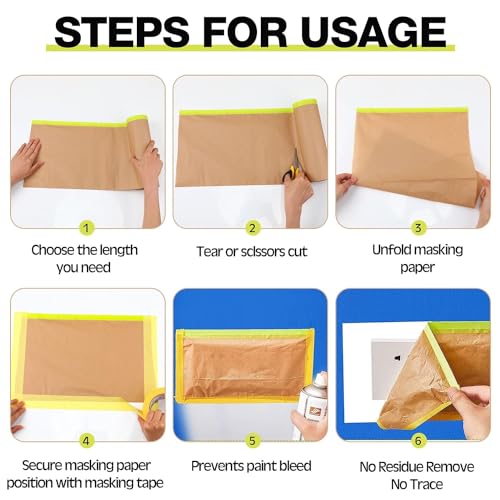 STEPS FOR USAGE

1
Choose the length you need

2
Tear or scissors cut

3
Unfold masking paper

4
Secure masking paper position with masking tape

5
Prevents paint bleed

6
No Residue Remove No Trace