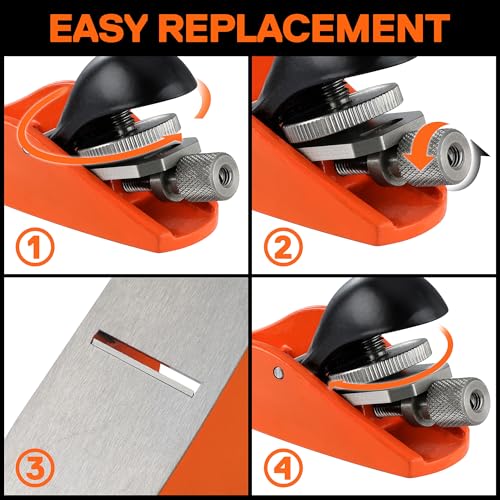 EASY REPLACEMENT

1

2

3

4