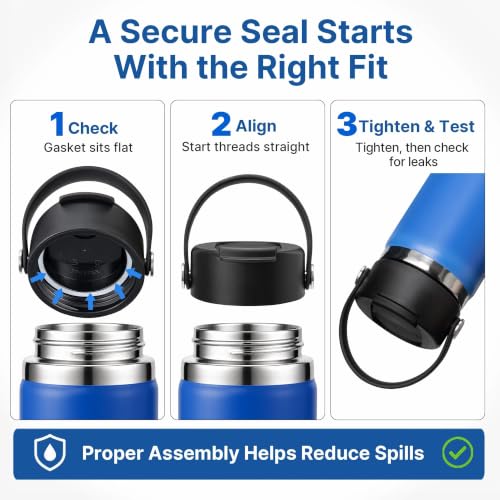 A Secure Seal Starts With the Right Fit

1 Check
Gasket sits flat

2 Align
Start threads straight

3 Tighten & Test
Tighten, then check for leaks

Proper Assembly Helps Reduce Spills