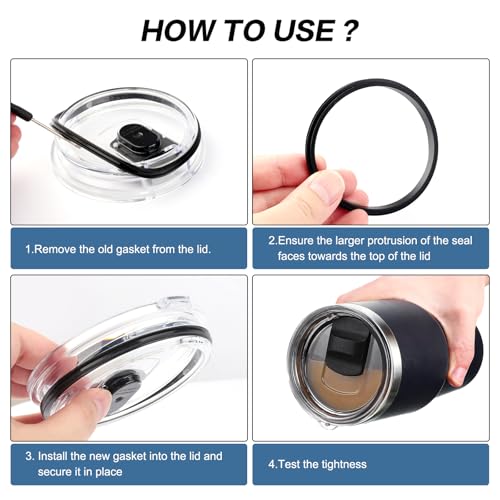 HOW TO USE ?

1.Remove the old gasket from the lid.

2.Ensure the larger protrusion of the seal faces towards the top of the lid

3. Install the new gasket into the lid and secure it in place

4.Test the tightness