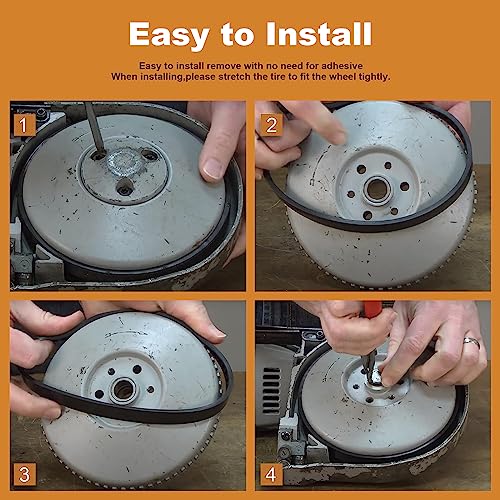 Easy to Install

Easy to install remove with no need for adhesive
When installing,please stretch the tire to fit the wheel tightly.

1

2

3

4