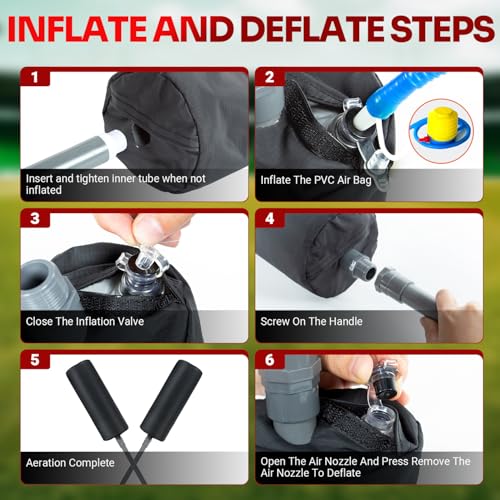 INFLATE AND DEFLATE STEPS

1
Insert and tighten inner tube when not inflated

2
Inflate The PVC Air Bag

3
Close The Inflation Valve

4
Screw On The Handle

5
Aeration Complete

6
Open The Air Nozzle And Press Remove The Air Nozzle To Deflate