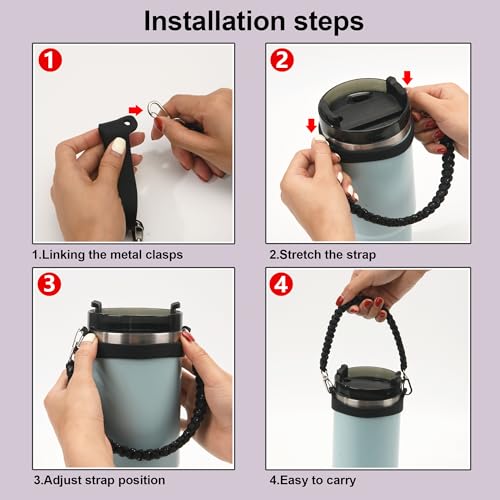 Installation steps

1

1.Linking the metal clasps

2

2.Stretch the strap

3

3.Adjust strap position

4

4.Easy to carry