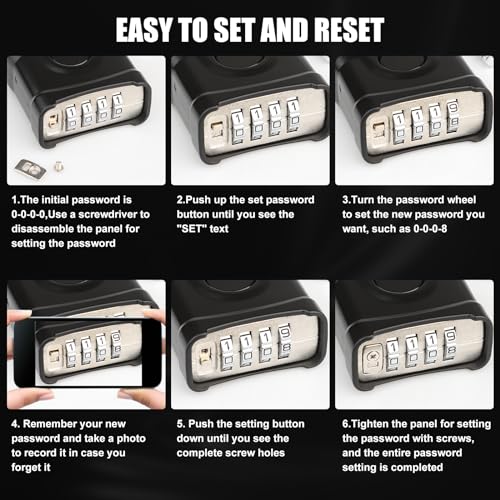 EASY TO SET AND RESET

1.The initial password is 0-0-0-0,Use a screwdriver to disassemble the panel for setting the password

2.Push up the set password button until you see the "SET" text

3.Turn the password wheel to set the new password you want, such as 0-0-0-8

4. Remember your new password and take a photo to record it in case you forget it

5. Push the setting button down until you see the complete screw holes

6.Tighten the panel for setting the password with screws, and the entire password setting is completed