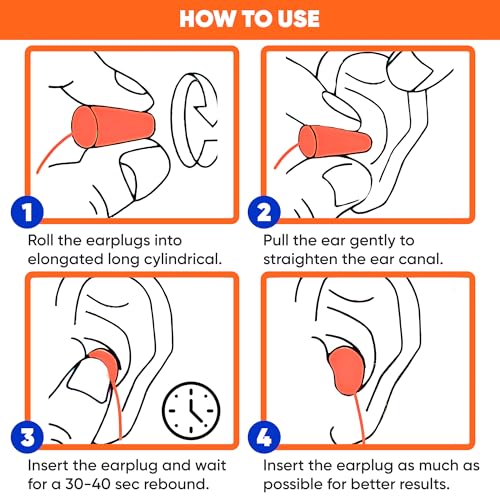 HOW TO USE

1

Roll the earplugs into elongated long cylindrical.

2

Pull the ear gently to straighten the ear canal.

3

Insert the earplug and wait for a 30-40 sec rebound.

4

Insert the earplug as much as possible for better results.