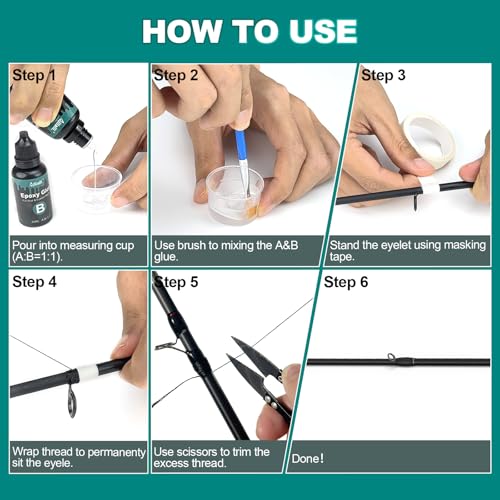 HOW TO USE

Step 1

Epoxy Glue

B

Pour into measuring cup (A:B=1:1).

Step 2

Use brush to mixing the A&B glue.

Step 3

Stand the eyelet using masking tape.

Step 4

Wrap thread to permanenty sit the eyele.

Step 5

Use scissors to trim the excess thread.

Step 6

Done!